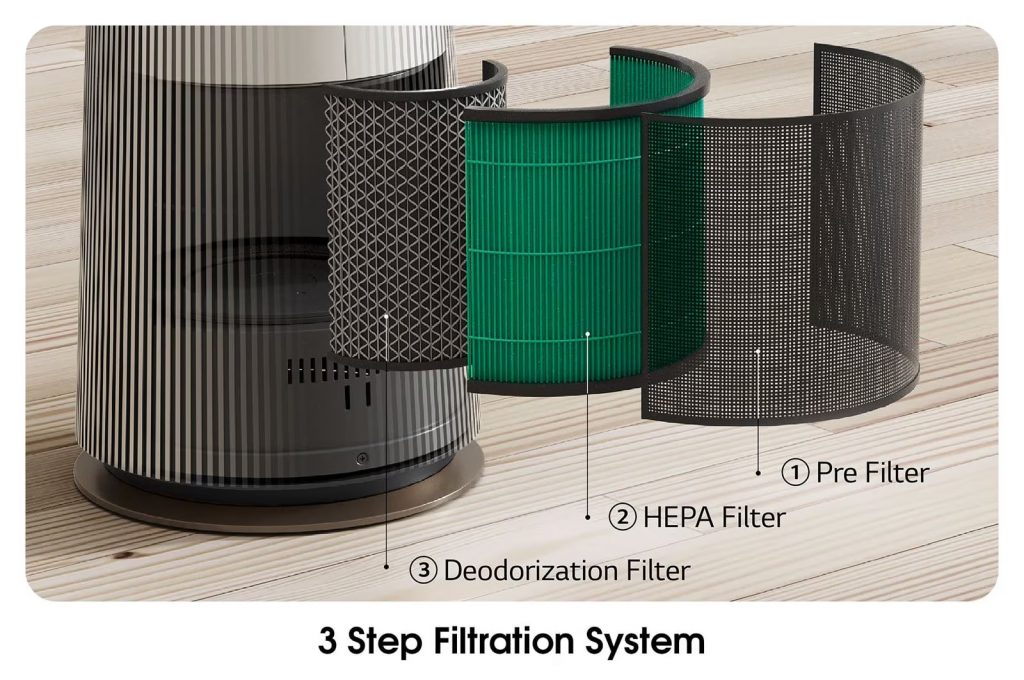 ① Pre Filter

② HEPA Filter

③ Deodorization Filter

3 Step Filtration System